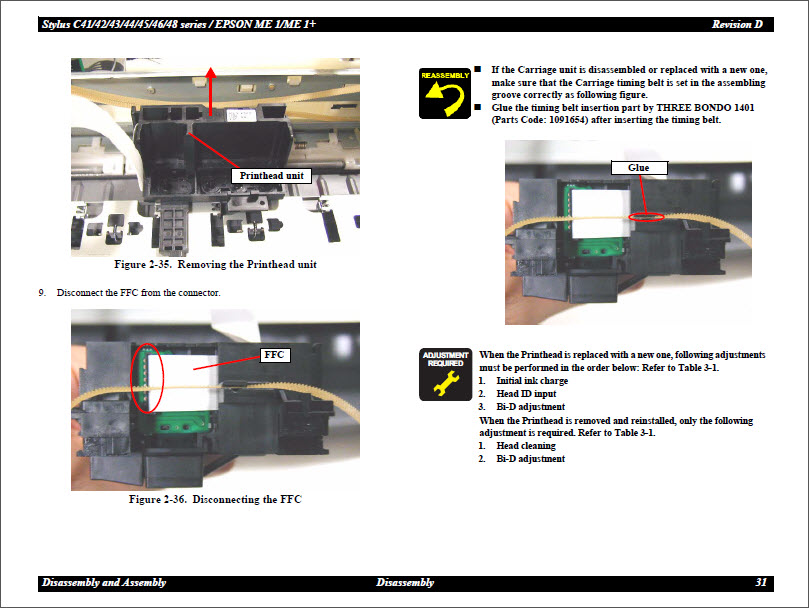 Stylus C41/42/43/44/45/46/48 series / EPSON ME 1/ME 1+

Revision D

Printhead unit

Figure 2-35. Removing the Printhead unit

9. Disconnect the FFC from the connector.

FFC

Figure 2-36. Disconnecting the FFC

REASSEMBLY

■ If the Carriage unit is disassembled or replaced with a new one, make sure that the Carriage timing belt is set in the assembling groove correctly as following figure.

■ Glue the timing belt insertion part by THREE BONDO 1401 (Parts Code: 1091654) after inserting the timing belt.

Glue

ADJUSTMENT REQUIRED

When the Printhead is replaced with a new one, following adjustments must be performed in the order below: Refer to Table 3-1.

1. Initial ink charge
2. Head ID input
3. Bi-D adjustment

When the Printhead is removed and reinstalled, only the following adjustment is required. Refer to Table 3-1.

1. Head cleaning
2. Bi-D adjustment

Disassembly and Assembly

Disassembly

31